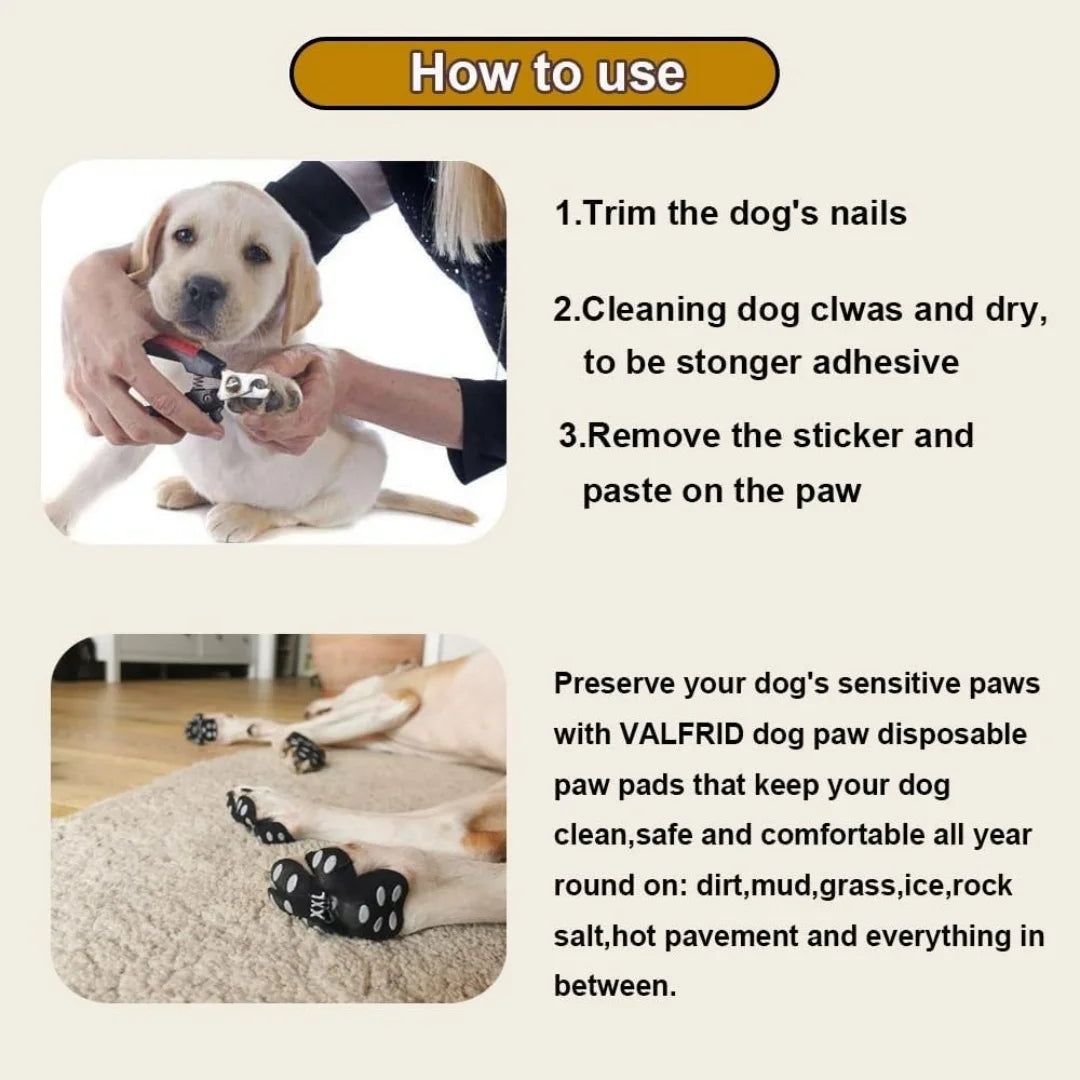 How to use

1.Trim the dog's nails

2.Cleaning dog clwas and dry, to be stonger adhesive

3.Remove the sticker and paste on the paw

XXL

Preserve your dog's sensitive paws with VALFRID dog paw disposable paw pads that keep your dog clean,safe and comfortable all year round on: dirt,mud,grass,ice,rock salt,hot pavement and everything in between.